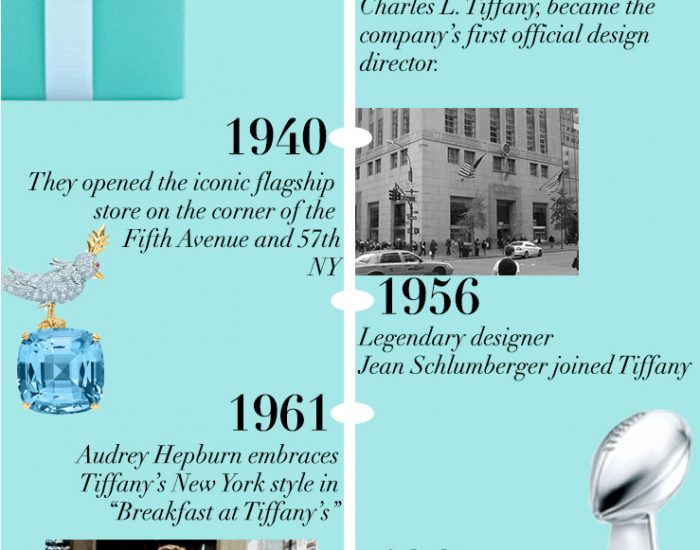 Charles L. Tiffany, became the company's first official design director.

1940

They opened the iconic flagship store on the corner of the Fifth Avenue and 57th NY

1956

Legendary designer Jean Schlumberger joined Tiffany

1961

Audrey Hepburn embraces Tiffany's New York style in "Breakfast at Tiffany's"